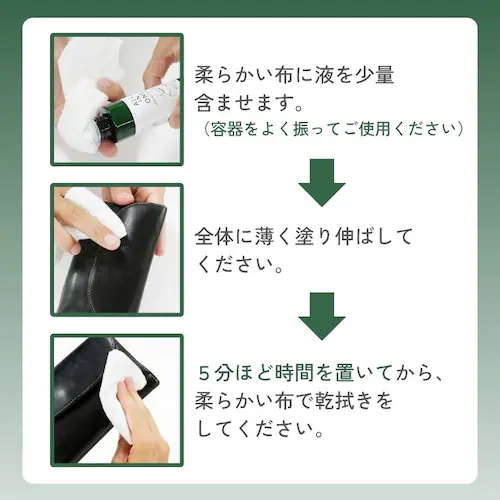 柔らかい布に液を少量含ませます。
（容器をよく振ってご使用ください）

全体に薄く塗り伸ばしてください。

５分ほど時間を置いてから、柔らかい布で乾拭きをしてください。