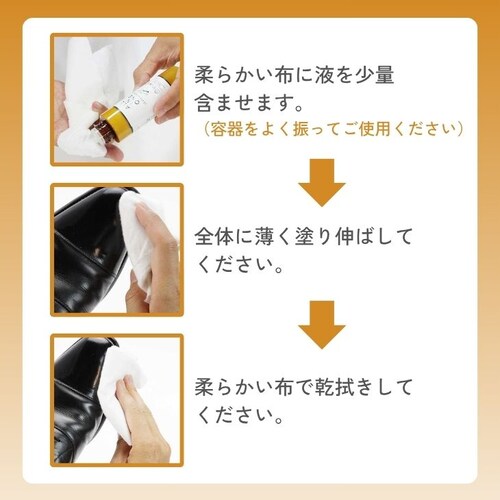 柔らかい布に液を少量含ませます。
（容器をよく振ってご使用ください）

全体に薄く塗り伸ばしてください。

柔らかい布で乾拭きしてください。