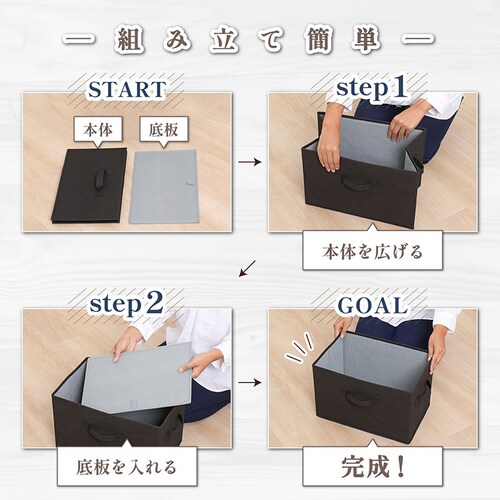 — 組み立て簡単 —

START

本体

底板

step 1

本体を広げる

step 2

底板を入れる

GOAL

完成！