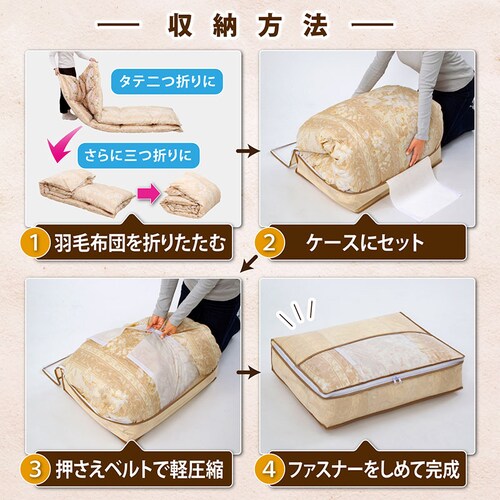 — 収納方法 —

タテ二つ折りに

さらに三つ折りに

1 羽毛布団を折りたたむ

2 ケースにセット

3 押さえベルトで軽圧縮

4 ファスナーをしめて完成