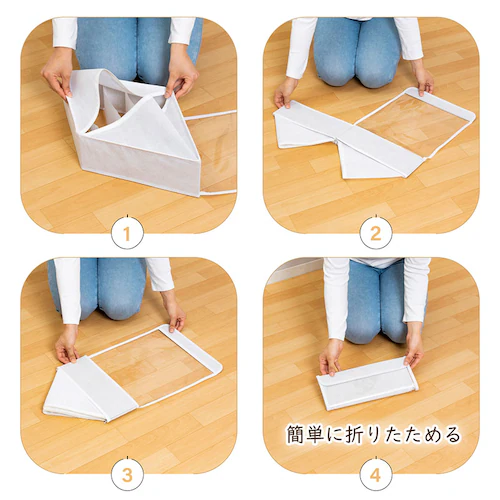 1

2

3

簡単に折りたためる

4