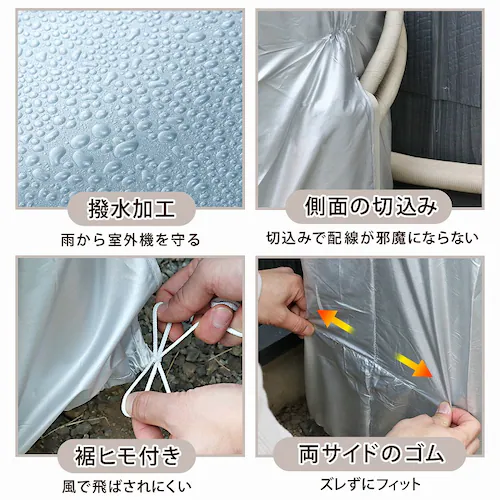 撥水加工
雨から室外機を守る

側面の切込み
切込みで配線が邪魔にならない

裾ヒモ付き
風で飛ばされにくい

両サイドのゴム
ズレずにフィット