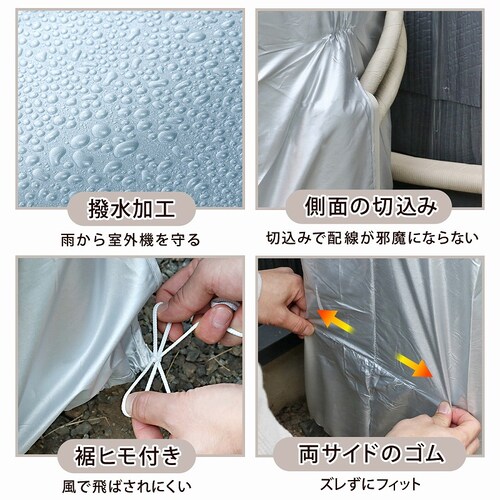 撥水加工

雨から室外機を守る

側面の切込み

切込みで配線が邪魔にならない

裾ヒモ付き

風で飛ばされにくい

両サイドのゴム

ズレずにフィット