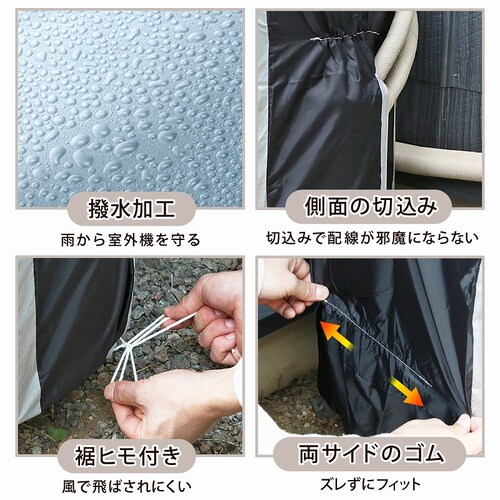 撥水加工

雨から室外機を守る

側面の切込み

切込みで配線が邪魔にならない

裾ヒモ付き

風で飛ばされにくい

両サイドのゴム

ズレずにフィット