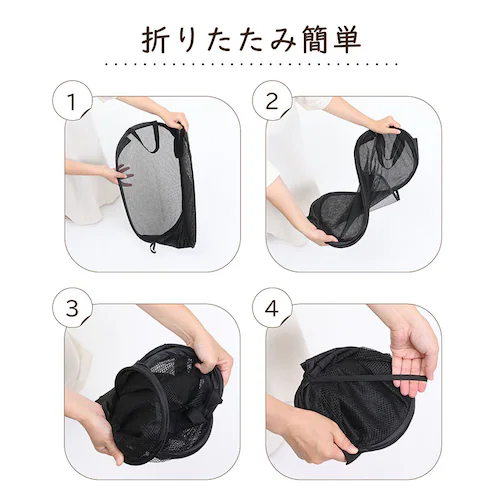 折りたたみ簡単

1

2

3

4