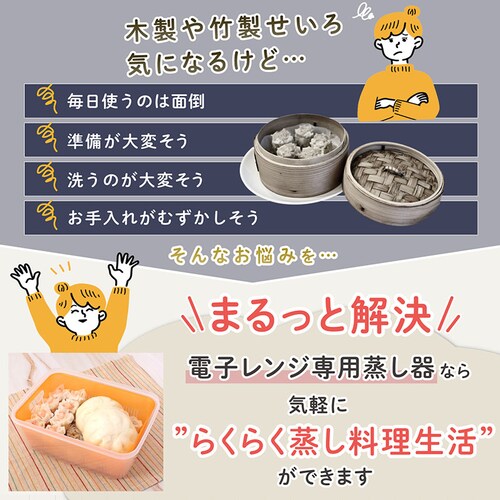 木製や竹製せいろ
気になるけど…

毎日使うのは面倒

準備が大変そう

洗うのが大変そう

お手入れがむずかしそう

そんなお悩みを…

まるっと解決

電子レンジ専用蒸し器なら
気軽に
"らくらく蒸し料理生活"
ができます