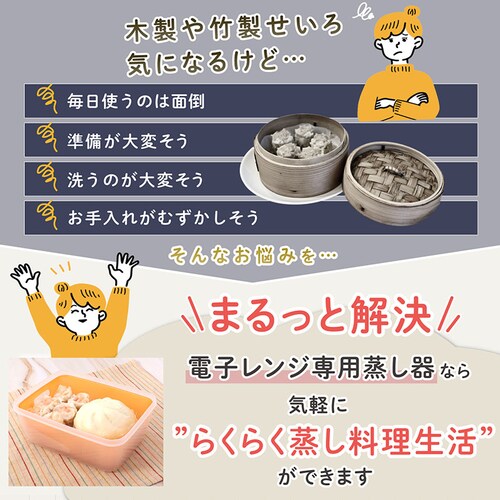 木製や竹製せいろ
気になるけど…

毎日使うのは面倒

準備が大変そう

洗うのが大変そう

お手入れがむずかしそう

そんなお悩みを…

まるっと解決

電子レンジ専用蒸し器なら
気軽に
”らくらく蒸し料理生活”
ができます