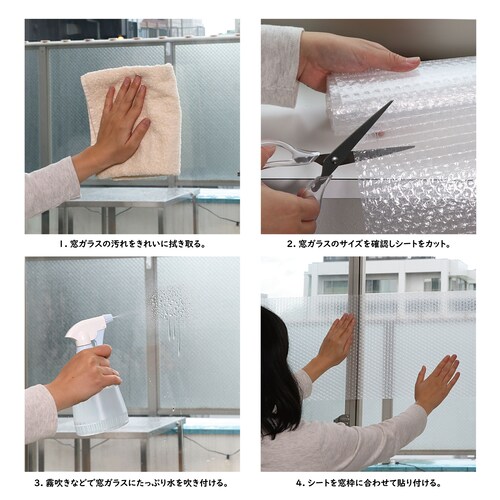 1. 窓ガラスの汚れをきれいに拭き取る。

2. 窓ガラスのサイズを確認しシートをカット。

3. 霧吹きなどで窓ガラスにたっぷり水を吹き付ける。

4. シートを窓枠に合わせて貼り付ける。