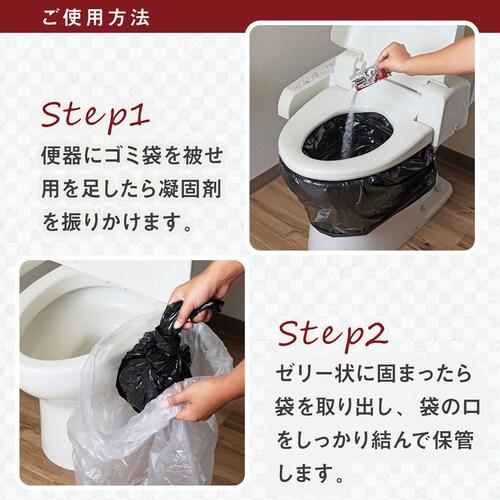 ご使用方法

Step1
便器にゴミ袋を被せ用を足したら凝固剤を振りかけます。

Step2
ゼリー状に固まったら袋を取り出し、袋の口をしっかり結んで保管します。