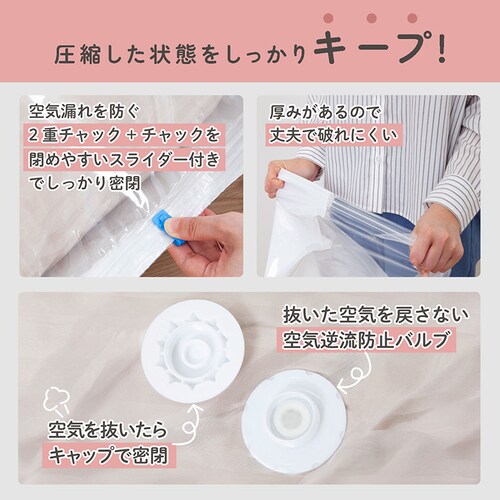 圧縮した状態をしっかりキープ!

空気漏れを防ぐ
2重チャック＋チャックを
閉めやすいスライダー付き
でしっかり密閉

厚みがあるので
丈夫で破れにくい

抜いた空気を戻さない
空気逆流防止バルブ

空気を抜いたら
キャップで密閉