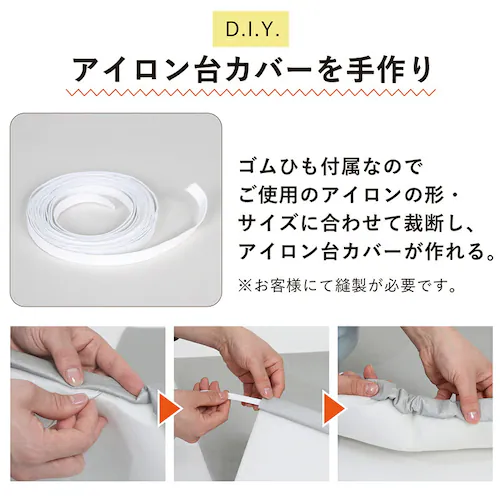 D.I.Y.

アイロン台カバーを手作り

ゴムひも付属なので
ご使用のアイロンの形・
サイズに合わせて裁断し、
アイロン台カバーが作れる。

※お客様にて縫製が必要です。