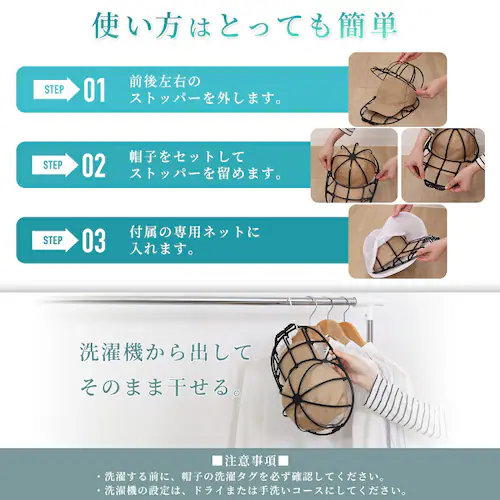 使い方はとっても簡単

STEP 01 前後左右のストッパーを外します。

STEP 02 帽子をセットしてストッパーを留めます。

STEP 03 付属の専用ネットに入れます。

洗濯機から出してそのまま干せる。

■注意事項■
・洗濯する前に、帽子の洗濯タグを必ず確認してください。
・洗濯機の設定は、ドライまたは手洗いコースにしてください。