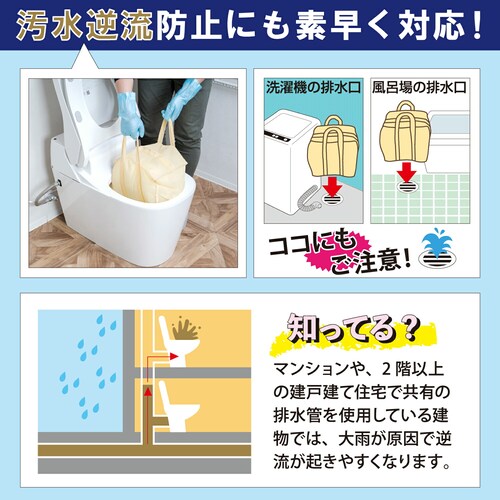 汚水逆流防止にも素早く対応！

洗濯機の排水口

風呂場の排水口

ココにもご注意！

知ってる？

マンションや、２階以上の建戸建て住宅で共有の排水管を使用している建物では、大雨が原因で逆流が起きやすくなります。