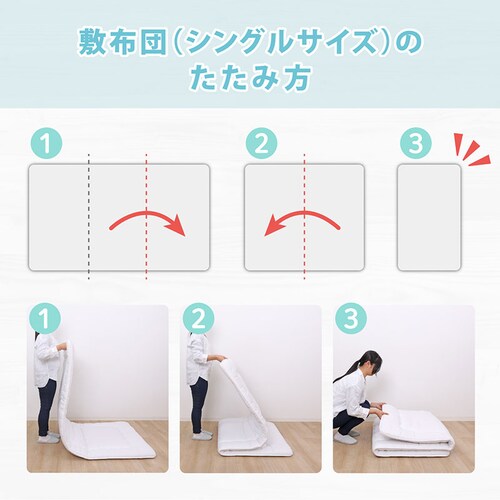 敷布団（シングルサイズ）の
たたみ方

1

2

3

1

2

3