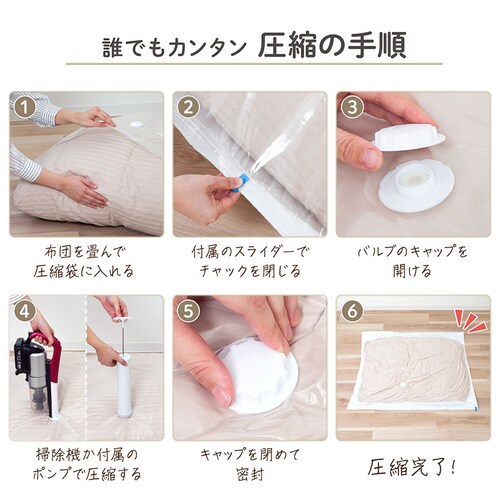 誰でもカンタン 圧縮の手順

1
布団を畳んで圧縮袋に入れる

2
付属のスライダーでチャックを閉じる

3
バルブのキャップを開ける

4
掃除機か付属のポンプで圧縮する

5
キャップを閉めて密封

6
圧縮完了!