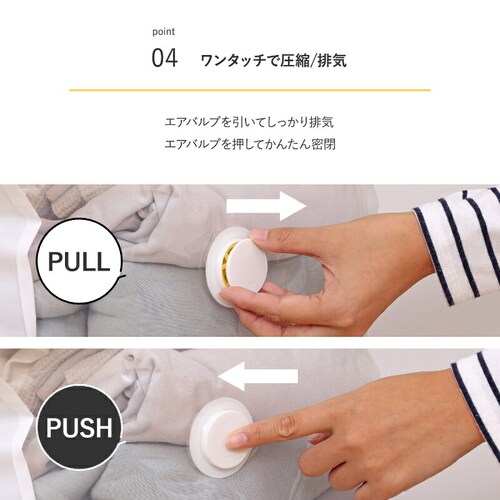 point
04 ワンタッチで圧縮/排気

エアバルブを引いてしっかり排気
エアバルブを押してかんたん密閉

PULL

PUSH