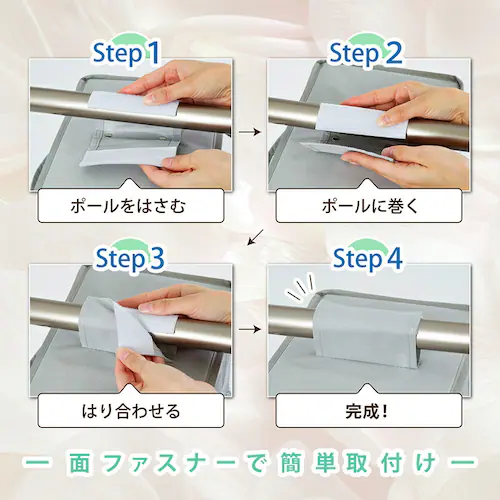 Step 1

ポールをはさむ

Step 2

ポールに巻く

Step 3

はり合わせる

Step 4

完成!

ー 面ファスナーで簡単取付け ー