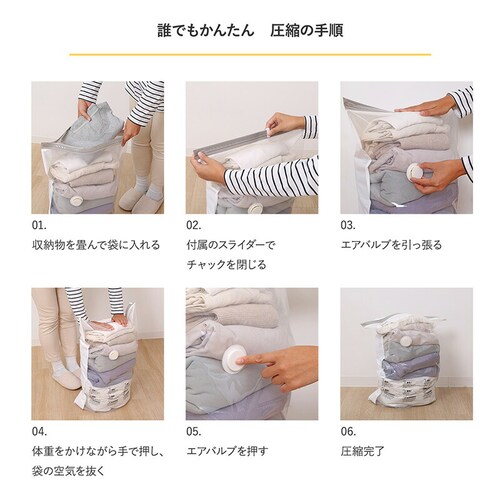 誰でもかんたん　圧縮の手順

01.
収納物を畳んで袋に入れる

02.
付属のスライダーで
チャックを閉じる

03.
エアバルブを引っ張る

04.
体重をかけながら手で押し、
袋の空気を抜く

05.
エアバルブを押す

06.
圧縮完了