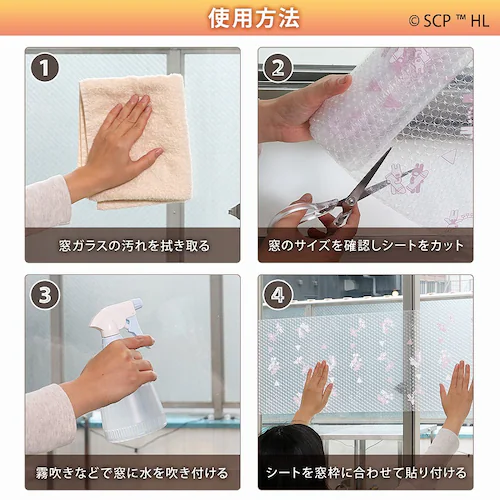 使用方法

© SCP ™ HL

1
窓ガラスの汚れを拭き取る

2
窓のサイズを確認しシートをカット

3
霧吹きなどで窓に水を吹き付ける

4
シートを窓枠に合わせて貼り付ける