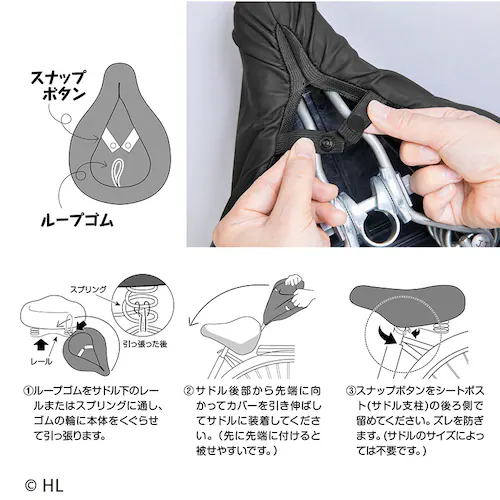 スナップボタン

ループゴム

スプリング

引っ張った後

レール

①ループゴムをサドル下のレールまたはスプリングに通し、ゴムの輪に本体をくぐらせて引っ張ります。

②サドル後部から先端に向かってカバーを引き伸ばしてサドルに装着してください。（先に先端に付けると被せやすいです。）

③スナップボタンをシートポスト（サドル支柱）の後ろ側で留めてください。ズレを防ぎます。（サドルのサイズによっては不要です。）

© HL