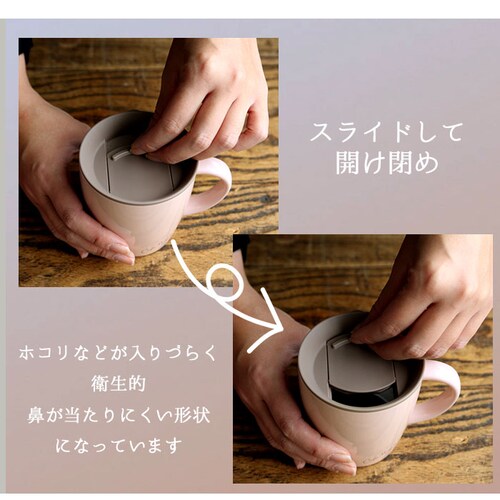 スライドして
開け閉め

ホコリなどが入りづらく
衛生的
鼻が当たりにくい形状
になっています