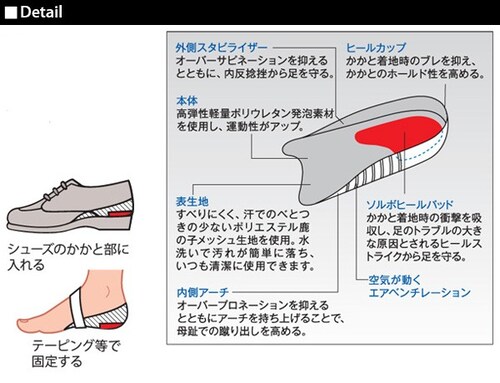 ■Detail

シューズのかかと部に入れる

テーピング等で固定する

外側スタビライザー
オーバーサピネーションを抑えるとともに、内反捻挫から足を守る。

本体
高弾性軽量ポリウレタン発泡素材を使用し、運動性がアップ。

表生地
すべりにくく、汗でのべとつきの少ないポリエステル鹿の子メッシュ生地を使用。水洗いで汚れが簡単に落ち、いつも清潔に使用できます。

内側アーチ
オーバープロネーションを抑えるとともにアーチを持ち上げることで、母趾での蹴り出しを高める。

ヒールカップ
かかと着地時のブレを抑え、かかとのホールド性を高める。

ソルボヒールパッド
かかと着地時の衝撃を吸収し、足のトラブルの大きな原因とされるヒールストライクから足を守る。

空気が動く
エアベンチレーション