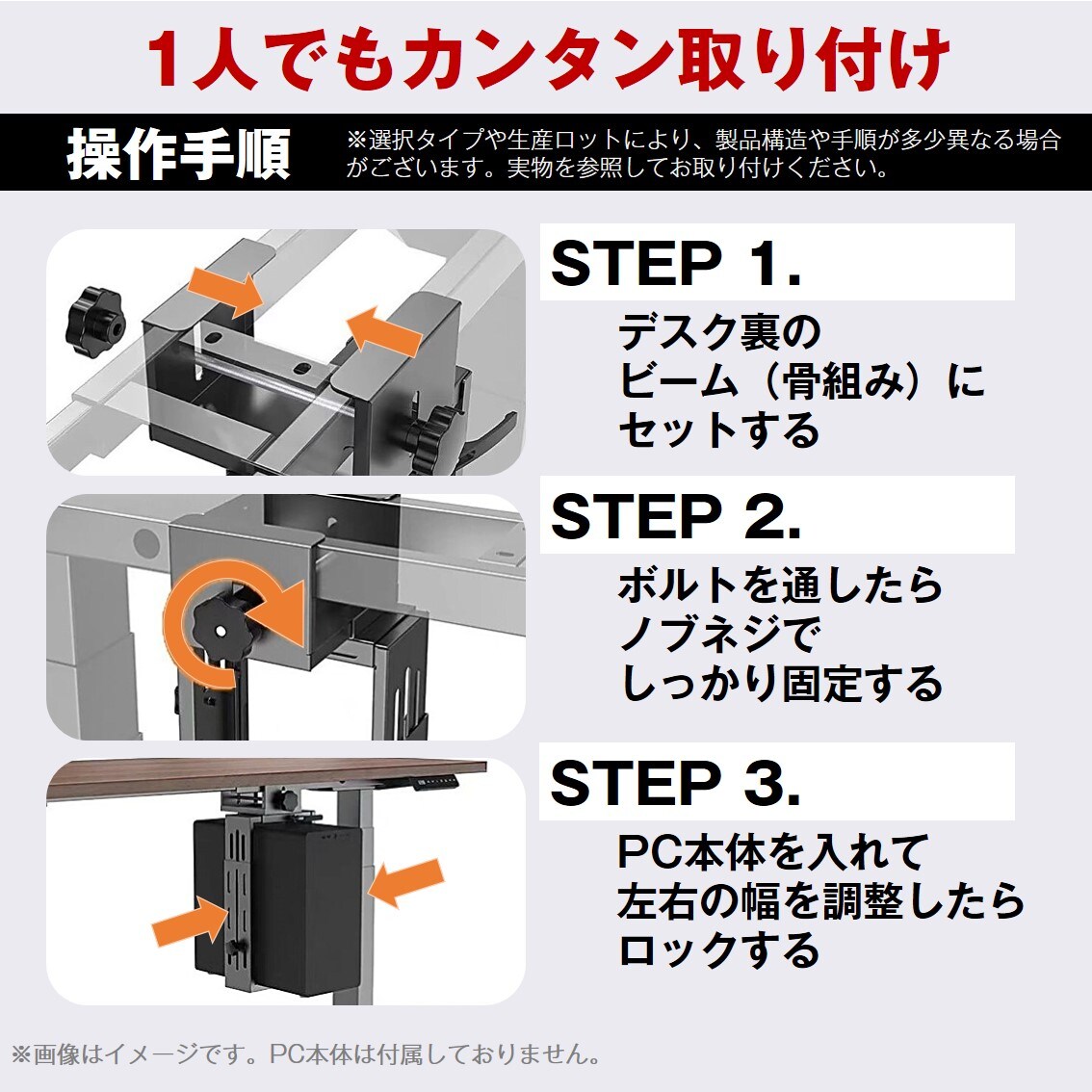 1人でもカンタン取り付け

操作手順

※選択タイプや生産ロットにより、製品構造や手順が多少異なる場合がございます。実物を参照してお取り付けください。

STEP 1.

デスク裏のビーム（骨組み）にセットする

STEP 2.

ボルトを通したらノブネジでしっかり固定する

STEP 3.

PC本体を入れて左右の幅を調整したらロックする

※画像はイメージです。PC本体は付属しておりません。