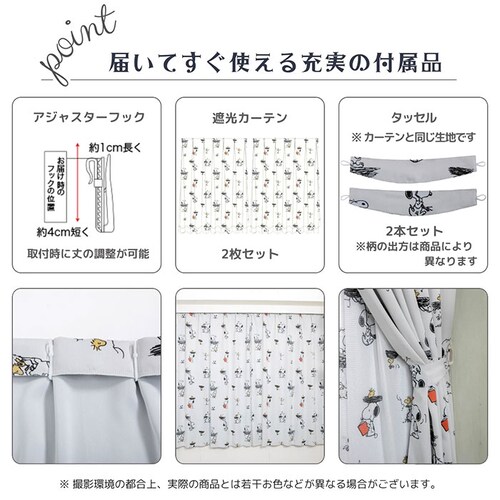 point
届いてすぐ使える充実の付属品

アジャスターフック
約1cm長く
お届け時のフックの位置
約4cm短く
取付時に丈の調整が可能

遮光カーテン
2枚セット

タッセル
※ カーテンと同じ生地です
2本セット
※柄の出方は商品により異なります

※ 撮影環境の都合上、実際の商品とは若干お色などが異なる場合がございます。