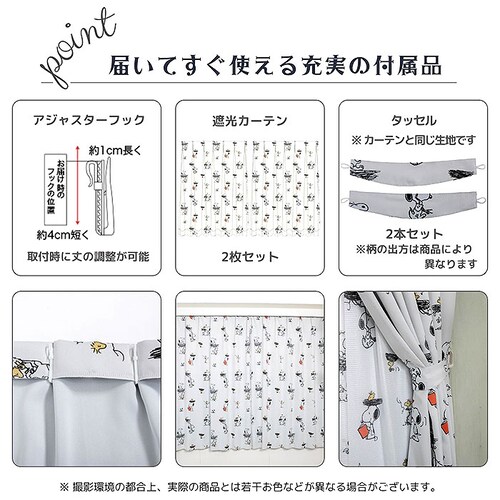 point

届いてすぐ使える充実の付属品

アジャスターフック

約1cm長く

お届け時のフックの位置

約4cm短く

取付時に丈の調整が可能

遮光カーテン

2枚セット

タッセル

※ カーテンと同じ生地です

2本セット

※柄の出方は商品により異なります

※ 撮影環境の都合上、実際の商品とは若干お色などが異なる場合がございます。