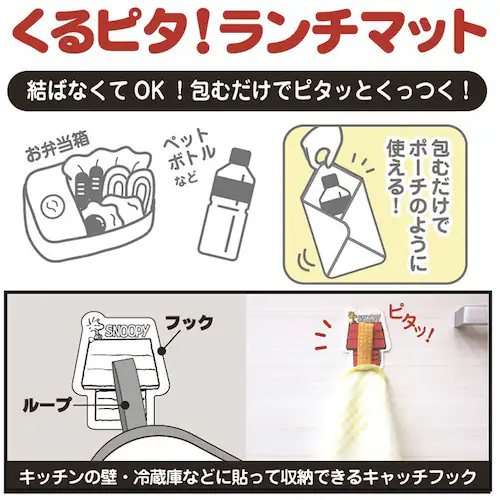 くるピタ!ランチマット

結ばなくてOK!包むだけでピタッとくっつく!

お弁当箱

ペットボトルなど

包むだけでポーチのように使える!

SNOOPY

フック

ループ

SNOOPY

ピタッ!

キッチンの壁・冷蔵庫などに貼って収納できるキャッチフック