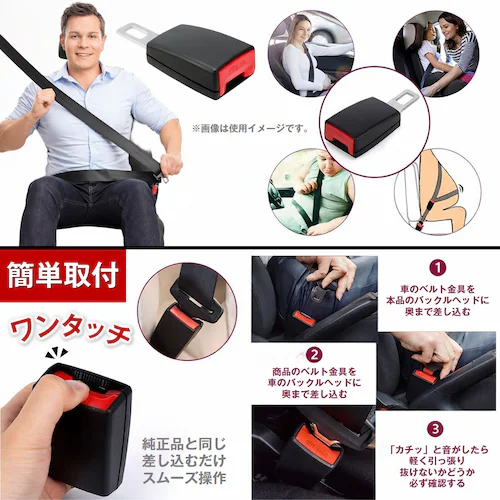 ※画像は使用イメージです。

簡単取付

ワンタッチ

純正品と同じ
差し込むだけ
スムーズ操作

1
車のベルト金具を
本品のバックルヘッドに
奥まで差し込む

2
商品のベルト金具を
車のバックルヘッドに
奥まで差し込む

3
「カチッ」と音がしたら
軽く引っ張り
抜けないかどうか
必ず確認する