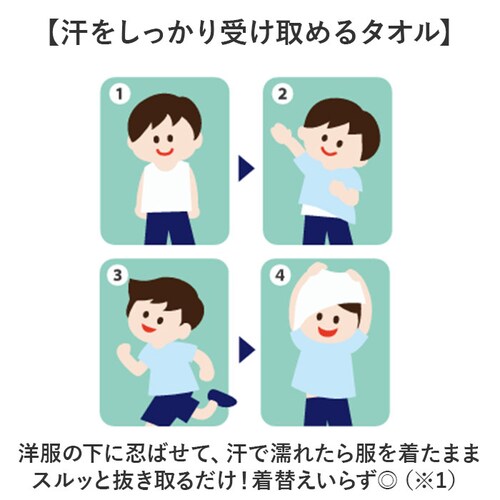 【汗をしっかり受け取めるタオル】

1

2

3

4

洋服の下に忍ばせて、汗で濡れたら服を着たまま
スルッと抜き取るだけ！着替えいらず◎（※1）