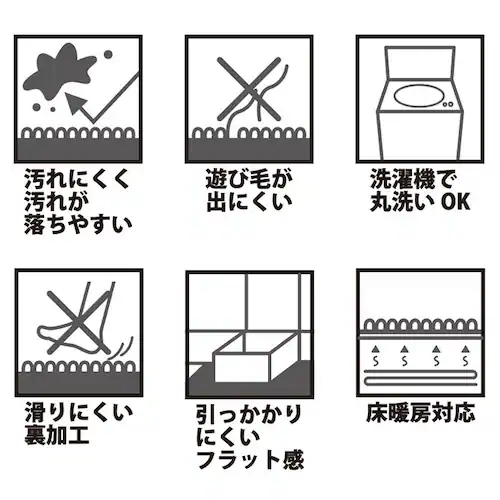 汚れにくく
汚れが
落ちやすい

遊び毛が
出にくい

洗濯機で
丸洗い OK

滑りにくい
裏加工

引っかかり
にくい
フラット感

床暖房対応