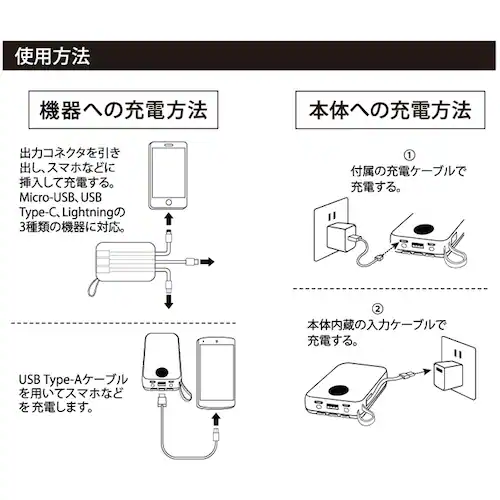 使用方法

機器への充電方法

出力コネクタを引き出し、スマホなどに挿入して充電する。Micro-USB、USB Type-C、Lightningの3種類の機器に対応。

USB Type-Aケーブルを用いてスマホなどを充電します。

本体への充電方法

①
付属の充電ケーブルで充電する。

②
本体内蔵の入力ケーブルで充電する。