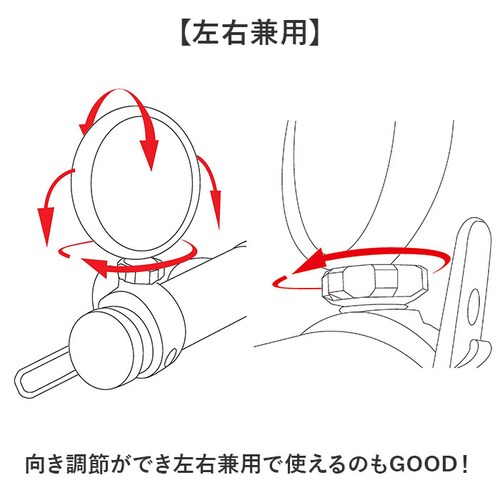 【左右兼用】

向き調節ができ左右兼用で使えるのもGOOD！