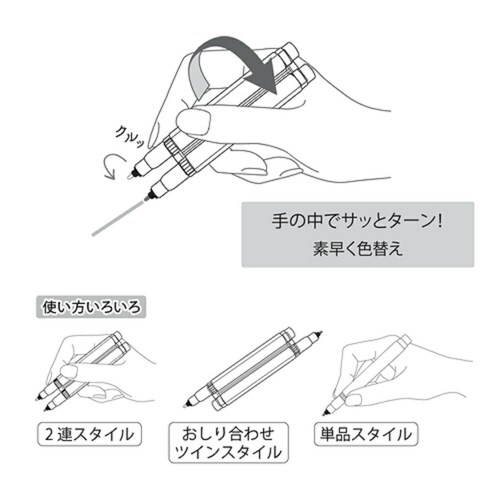 クルッ

手の中でサッとターン!
素早く色替え

使い方いろいろ

2連スタイル

おしり合わせ
ツインスタイル

単品スタイル