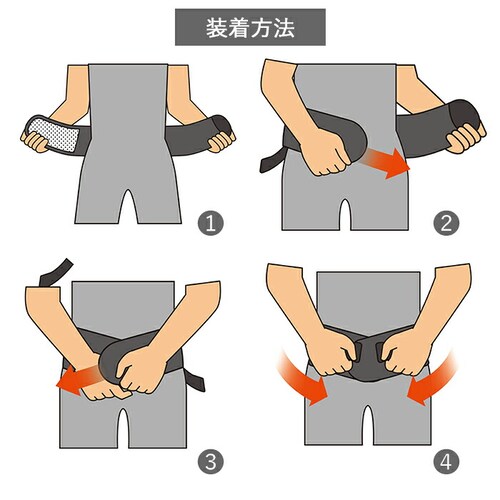 装着方法

1

2

3

4