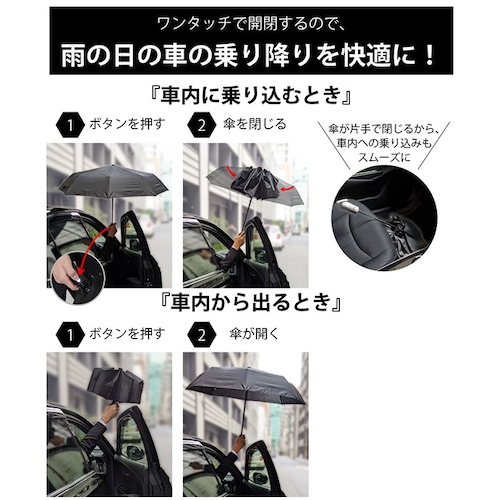 ワンタッチで開閉するので、
雨の日の車の乗り降りを快適に！

『車内に乗り込むとき』

1 ボタンを押す

2 傘を閉じる

傘が片手で閉じるから、車内への乗り込みもスムーズに

『車内から出るとき』

1 ボタンを押す

2 傘が開く