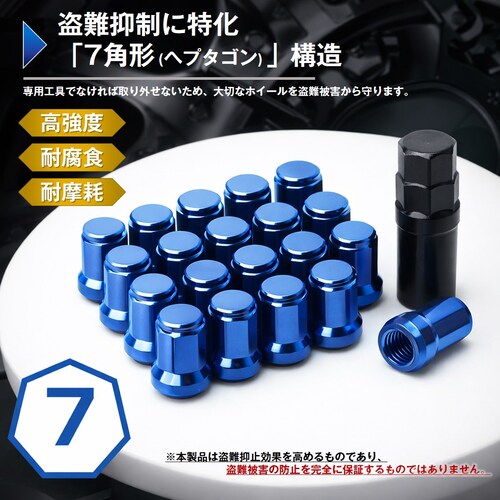 盗難抑制に特化
「7角形(ヘプタゴン)」構造

専用工具でなければ取り外せないため、大切なホイールを盗難被害から守ります。

高強度
耐腐食
耐摩耗

7

※本製品は盗難抑止効果を高めるものであり、
盗難被害の防止を完全に保証するものではありません。