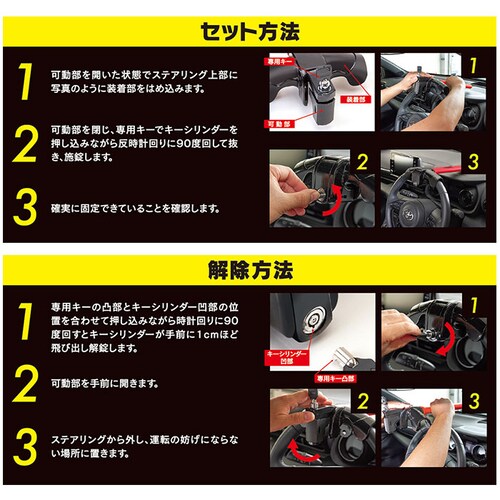 セット方法

1
可動部を開いた状態でステアリング上部に写真のように装着部をはめ込みます。

2
可動部を閉じ、専用キーでキーシリンダーを押し込みながら反時計回りに90度回して抜き、施錠します。

3
確実に固定できていることを確認します。

専用キー
装着部
可動部
1
2
3

解除方法

1
専用キーの凸部とキーシリンダー凹部の位置を合わせて押し込みながら時計回りに90度回すとキーシリンダーが手前に1cmほど飛び出し解錠します。

2
可動部を手前に開きます。

3
ステアリングから外し、運転の妨げにならない場所に置きます。

キーシリンダー凹部
専用キー凸部
1
2
3