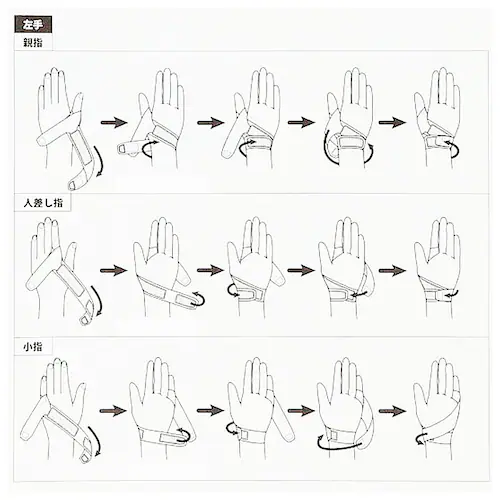 左手

親指

人差し指

小指