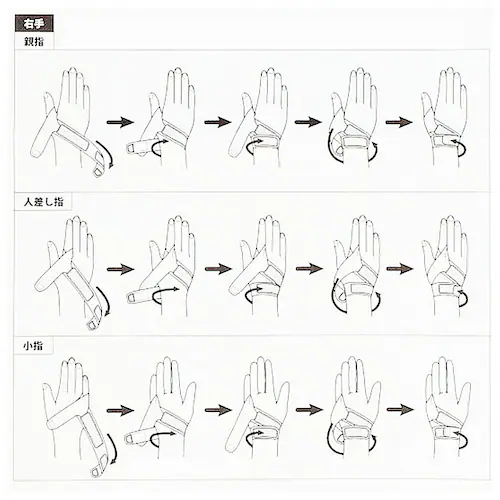 右手

親指

人差し指

小指