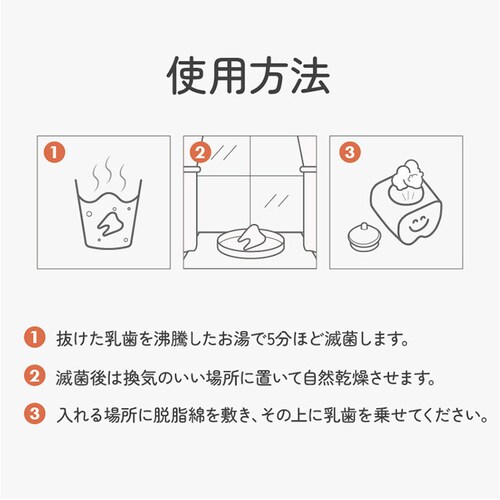 使用方法

1

2

3

1 抜けた乳歯を沸騰したお湯で5分ほど滅菌します。

2 滅菌後は換気のいい場所に置いて自然乾燥させます。

3 入れる場所に脱脂綿を敷き、その上に乳歯を乗せてください。