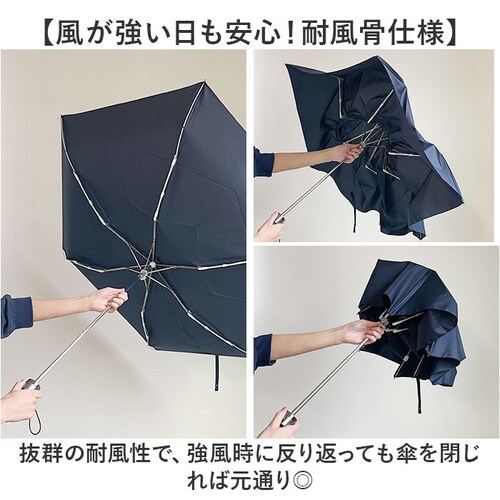 【風が強い日も安心！耐風骨仕様】

抜群の耐風性で、強風時に反り返っても傘を閉じれば元通り◎