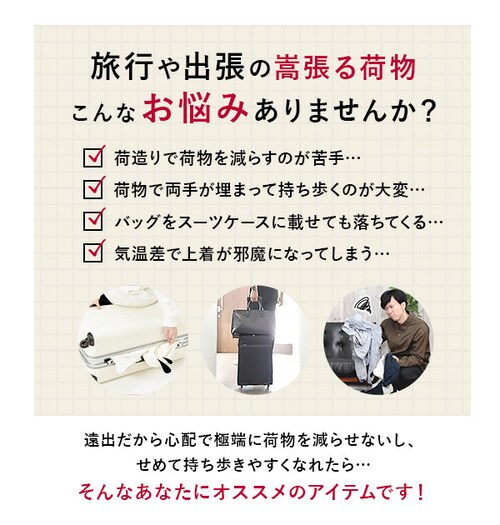 旅行や出張の嵩張る荷物
こんなお悩みありませんか？

荷造りで荷物を減らすのが苦手…
荷物で両手が埋まって持ち歩くのが大変…
バッグをスーツケースに載せても落ちてくる…
気温差で上着が邪魔になってしまう…

遠出だから心配で極端に荷物を減らせないし、
せめて持ち歩きやすくなれたら…
そんなあなたにオススメのアイテムです！