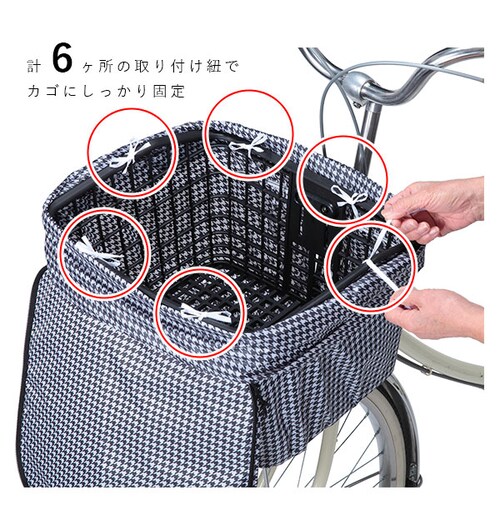 計 6 ヶ所の取り付け紐で
カゴにしっかり固定