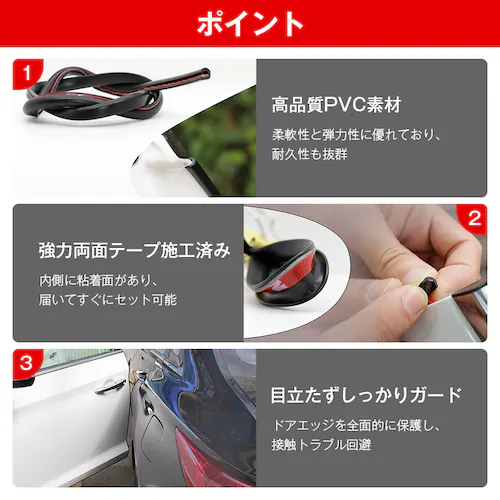 ポイント

1

高品質PVC素材

柔軟性と弾力性に優れており、耐久性も抜群

2

強力両面テープ施工済み

内側に粘着面があり、届いてすぐにセット可能

3

目立たずしっかりガード

ドアエッジを全面的に保護し、接触トラブル回避