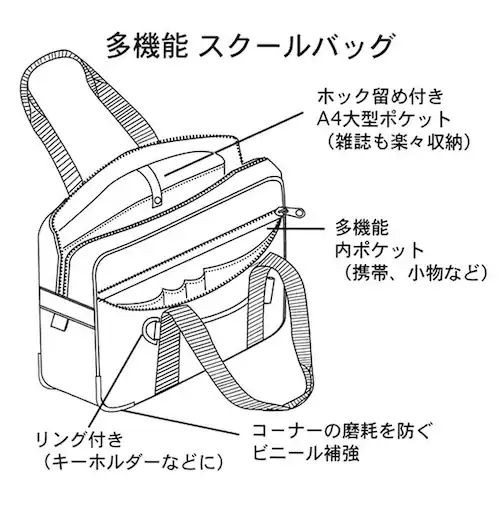 多機能 スクールバッグ

ホック留め付き
A4大型ポケット
（雑誌も楽々収納）

多機能
内ポケット
（携帯、小物など）

リング付き
（キーホルダーなどに）

コーナーの磨耗を防ぐ
ビニール補強