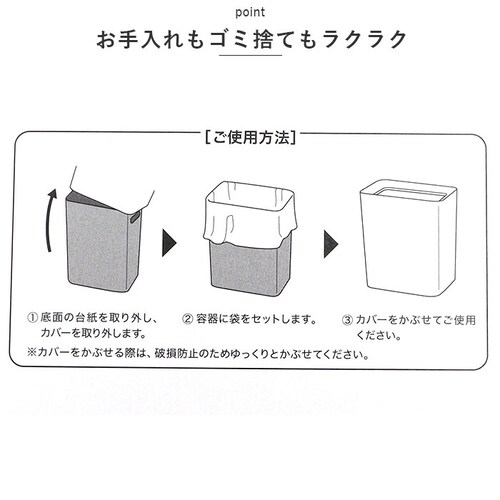 point

お手入れもゴミ捨てもラクラク

[ご使用方法]

① 底面の台紙を取り外し、カバーを取り外します。

② 容器に袋をセットします。

③ カバーをかぶせてご使用ください。

※カバーをかぶせる際は、破損防止のためゆっくりとかぶせてください。