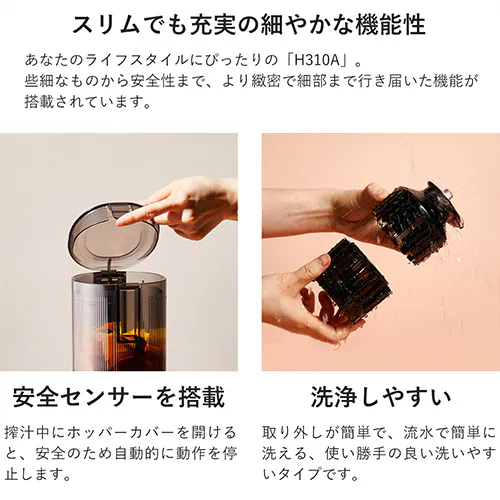 スリムでも充実の細やかな機能性

あなたのライフスタイルにぴったりの「H310A」。
些細なものから安全性まで、より緻密で細部まで行き届いた機能が搭載されています。

安全センサーを搭載

搾汁中にホッパーカバーを開けると、安全のため自動的に動作を停止します。

洗浄しやすい

取り外しが簡単で、流水で簡単に洗える、使い勝手の良い洗いやすいタイプです。